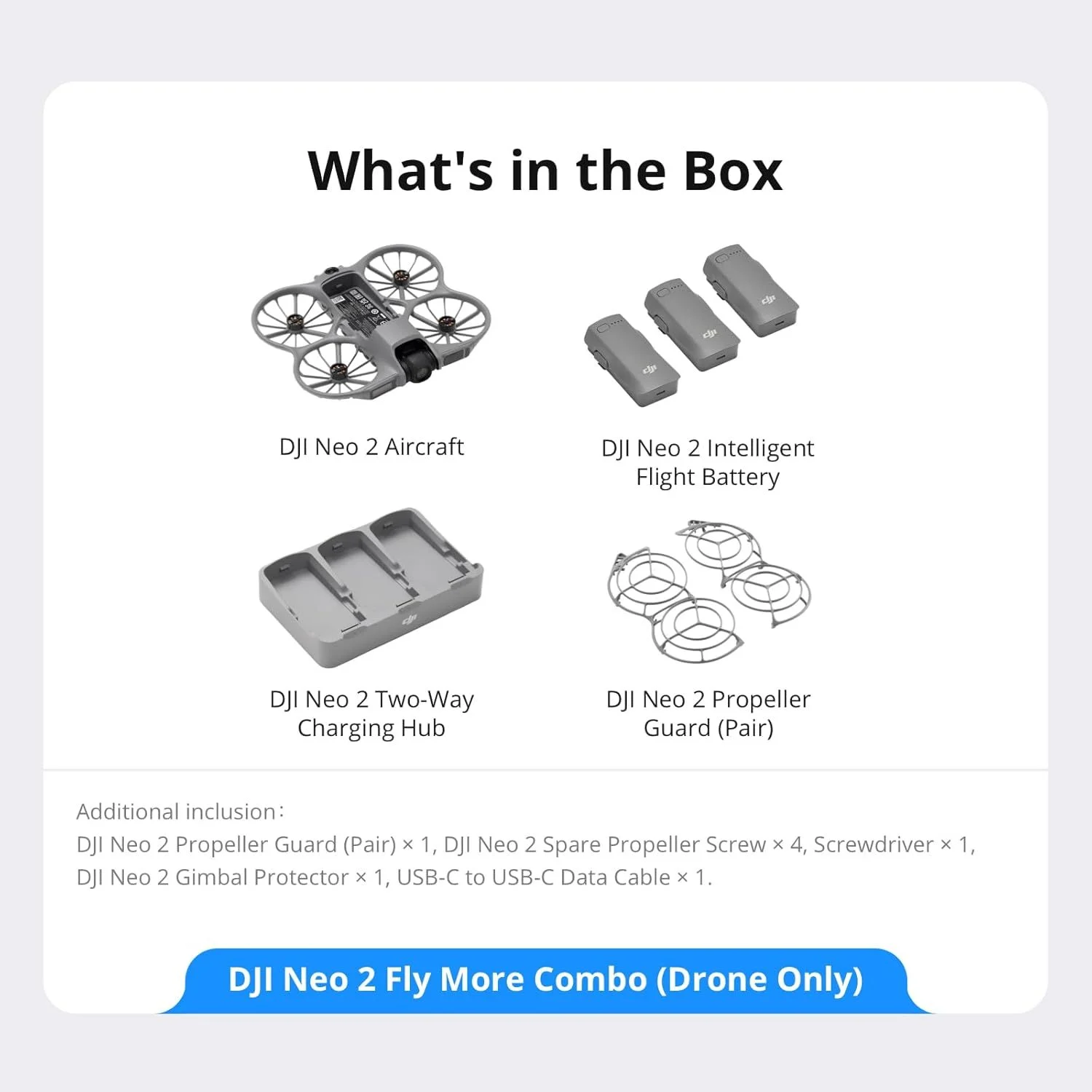 What's in the Box

DJI Neo 2 Aircraft

DJI Neo 2 Intelligent Flight Battery

DJI Neo 2 Two-Way Charging Hub

DJI Neo 2 Propeller Guard (Pair)

Additional inclusion:
DJI Neo 2 Propeller Guard (Pair) × 1, DJI Neo 2 Spare Propeller Screw × 4, Screwdriver × 1, DJI Neo 2 Gimbal Protector × 1, USB-C to USB-C Data Cable × 1.

DJI Neo 2 Fly More Combo (Drone Only)